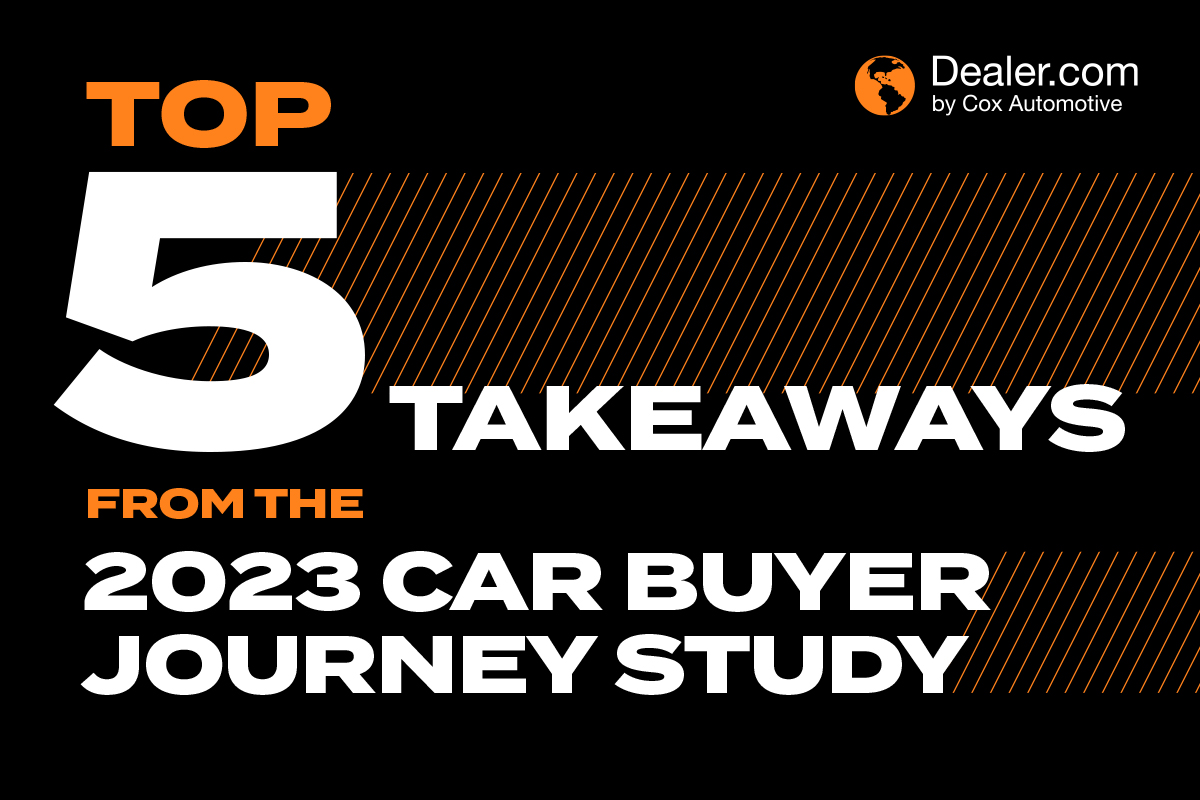 Dealer.com
by Cox Automotive

TOP
5
TAKEAWAYS
FROM THE
2023 CAR BUYER JOURNEY STUDY